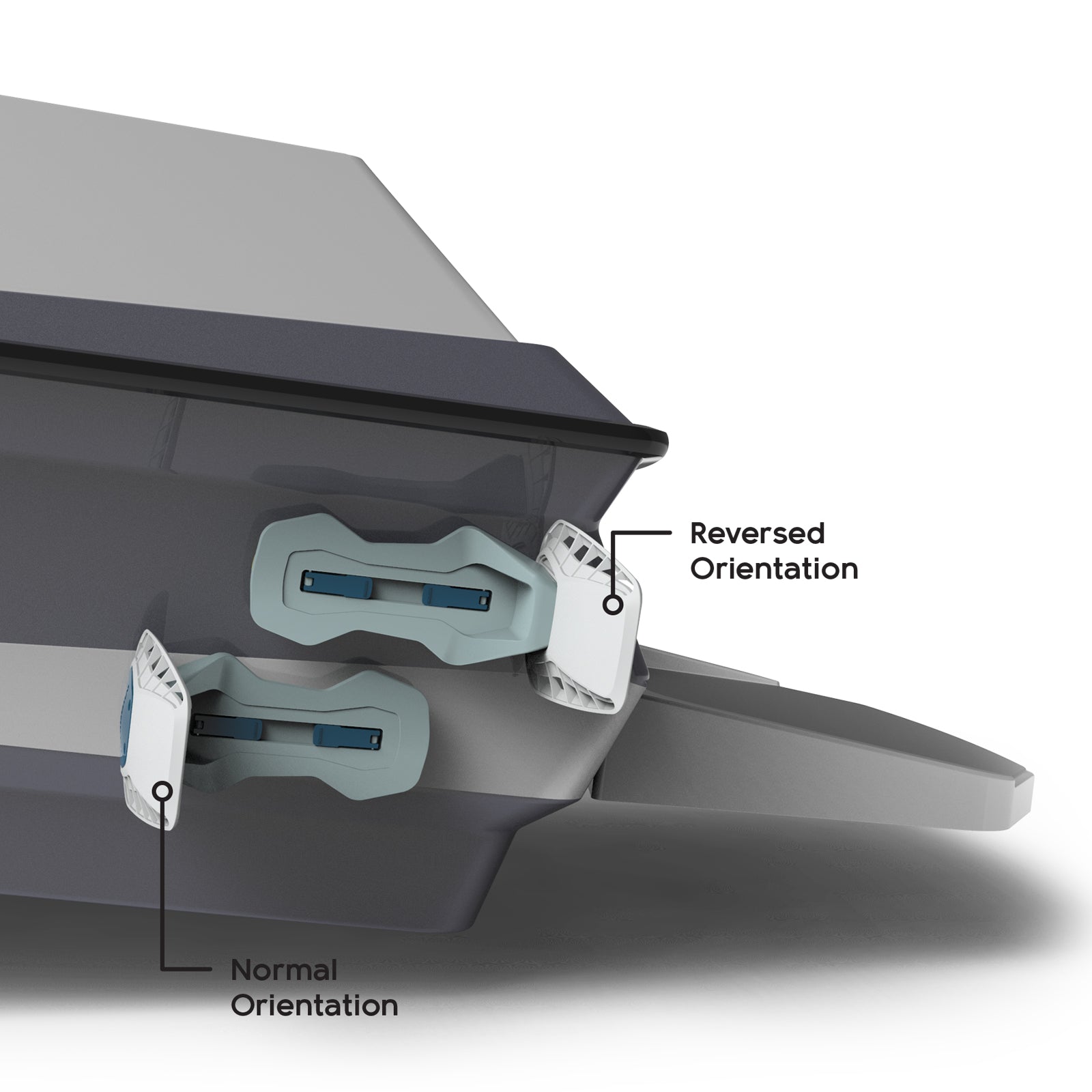 Reversed Orientation

Normal Orientation